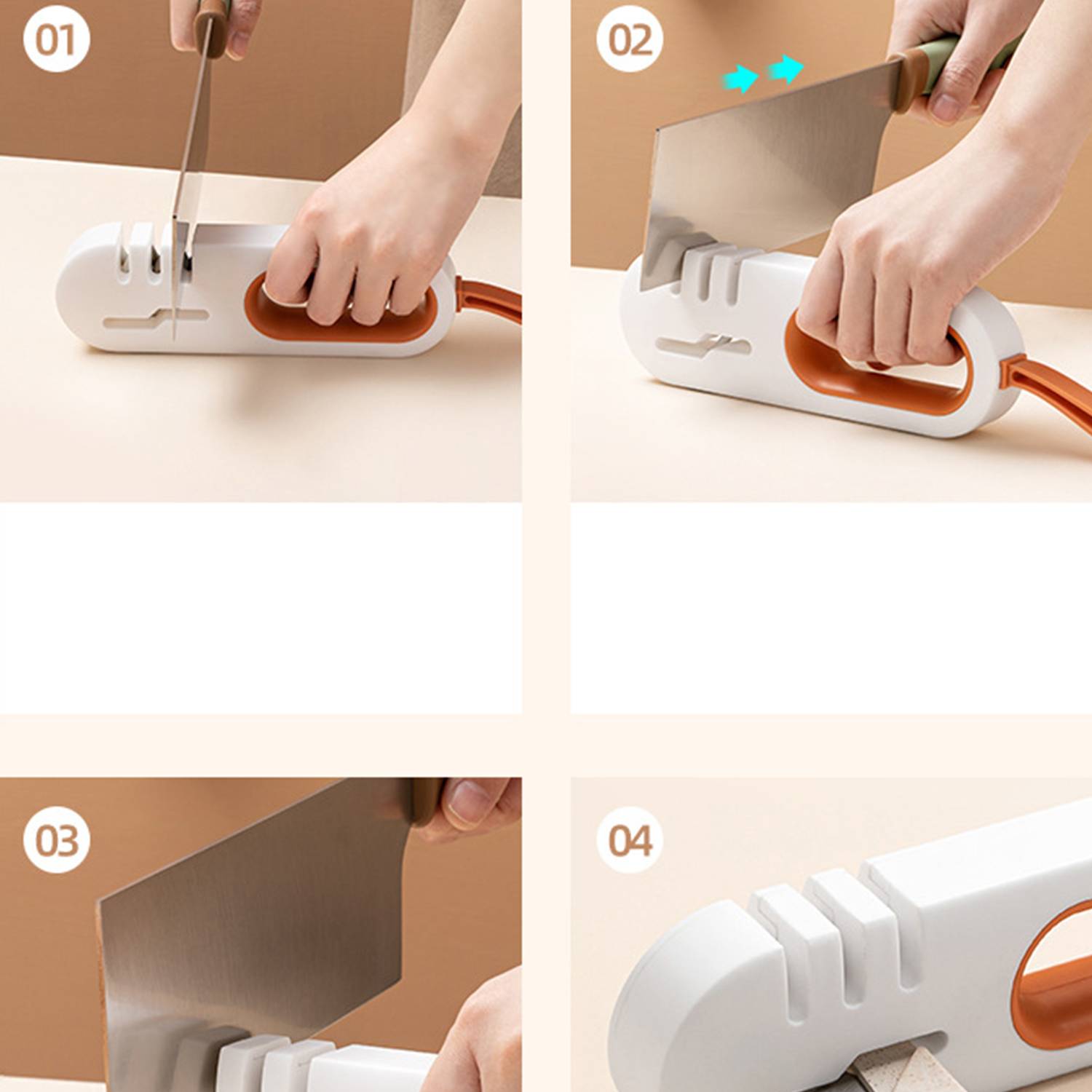 01

02

03

04